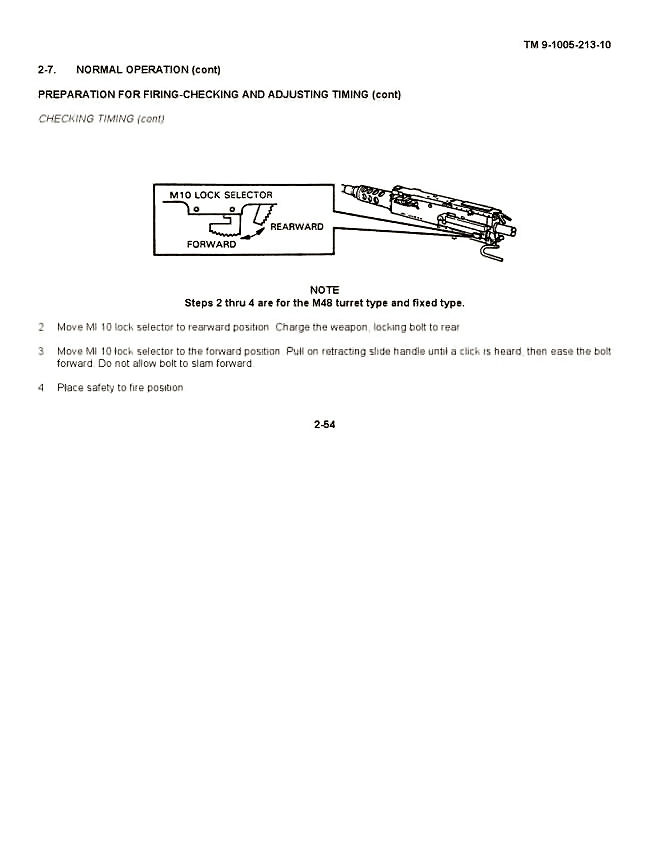 TM 9-1005-213-10

2-7. NORMAL OPERATION (cont)

PREPARATION FOR FIRING-CHECKING AND ADJUSTING TIMING (cont)

CHECKING TIMING (cont)

M10 LOCK SELECTOR

REARWARD

FORWARD

NOTE
Steps 2 thru 4 are for the M48 turret type and fixed type.

2 Move MI 10 lock selector to rearward position Charge the weapon, locking bolt to rear

3 Move MI 10 lock selector to the forward position Pull on retracting slide handle until a click is heard, then ease the bolt forward Do not allow bolt to slam forward

4 Place safety to fire position

2-54